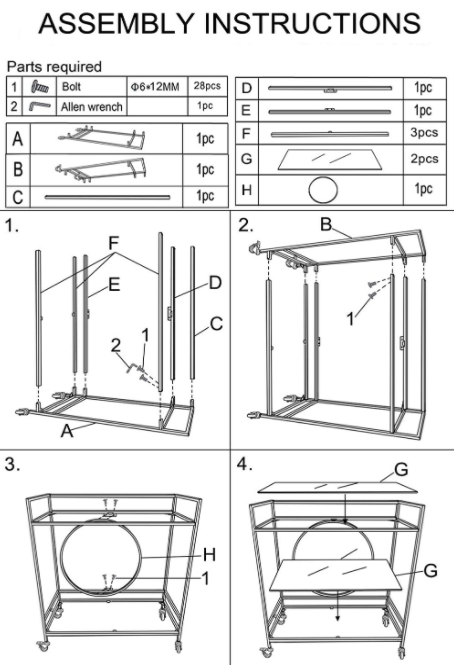 ASSEMBLY INSTRUCTIONS

Parts required

| 1 | | Bolt | Φ6*12MM | 28pcs |
|---|---|---|---|---|
| 2 | | Allen wrench | | 1pc |

| A | | 1pc |
|---|---|---|
| B | | 1pc |
| C | | 1pc |

| D | | 1pc |
|---|---|---|
| E | | 1pc |
| F | | 3pcs |
| G | | 2pcs |
| H | | 1pc |

1.
F
E
D
C
2
1
A

2.
B
1

3.
H
1

4.
G
G