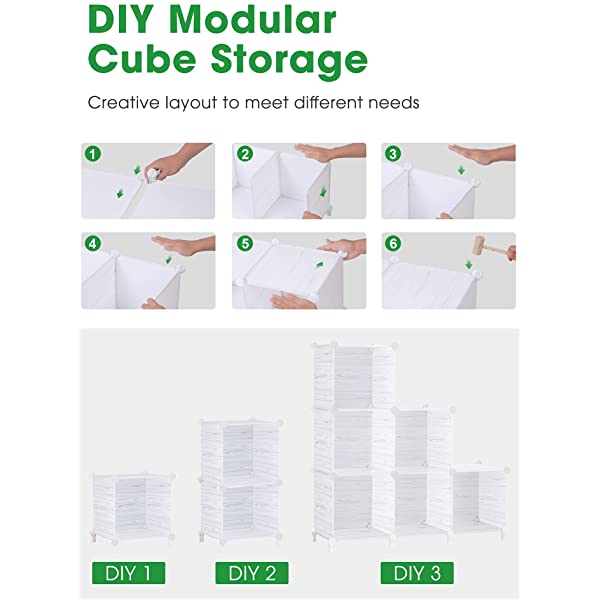 DIY Modular Cube Storage

Creative layout to meet different needs

1

2

3

4

5

6

DIY 1

DIY 2

DIY 3